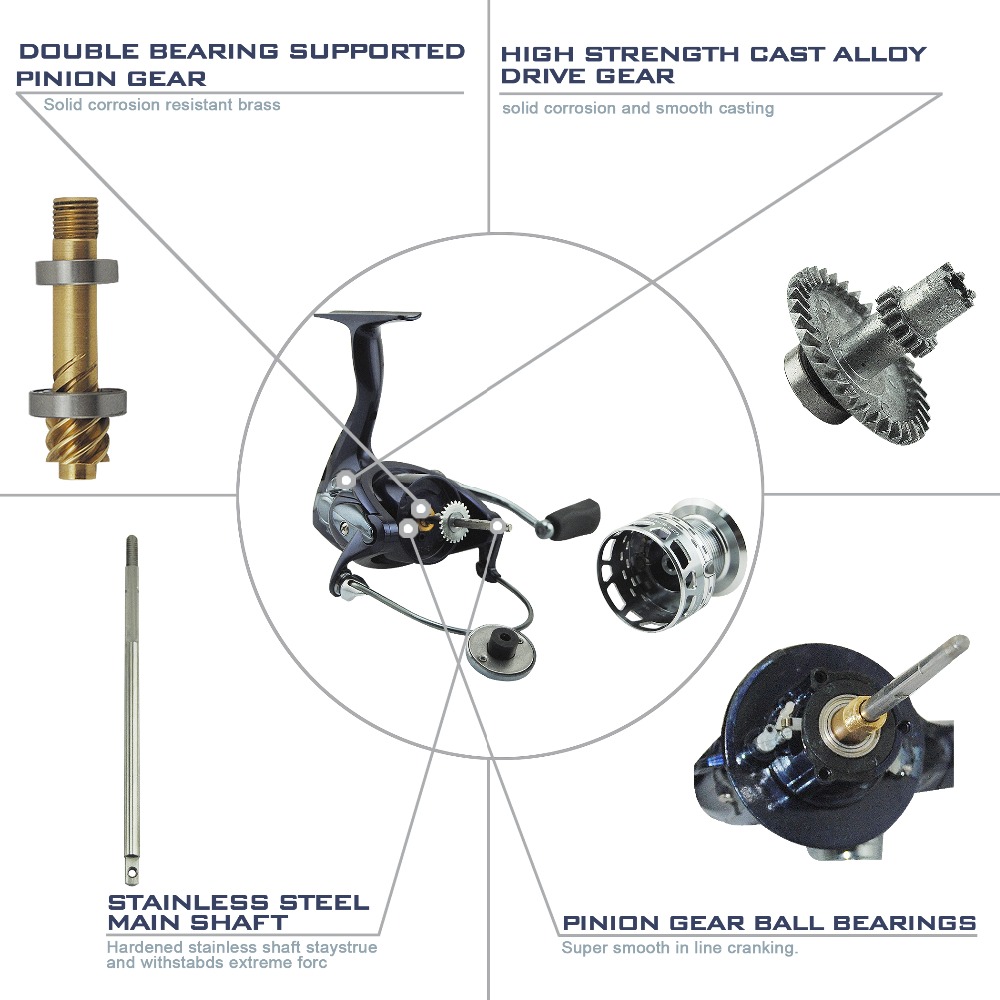 DOUBLE BEARING SUPPORTED PINION GEAR
Solid corrosion resistant brass

HIGH STRENGTH CAST ALLOY DRIVE GEAR
solid corrosion and smooth casting

STAINLESS STEEL MAIN SHAFT
Hardened stainless shaft staystrue and withstabds extreme forc

PINION GEAR BALL BEARINGS
Super smooth in line cranking.